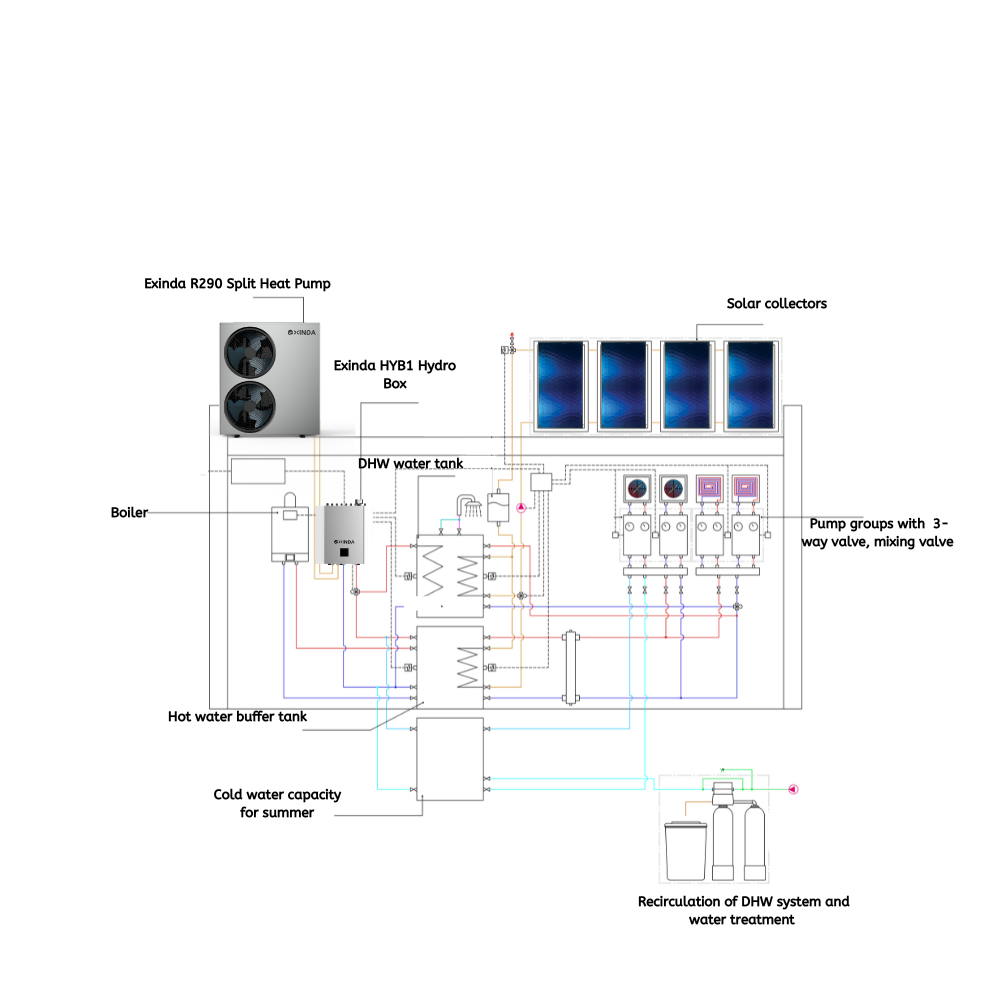 Exinda R290 Split Heat Pump

EXINDA

Solar collectors

Exinda HYB1 Hydro Box

DHW water tank

Boiler

EXINDA

Pump groups with 3-way valve, mixing valve

Hot water buffer tank

Cold water capacity for summer

Recirculation of DHW system and water treatment