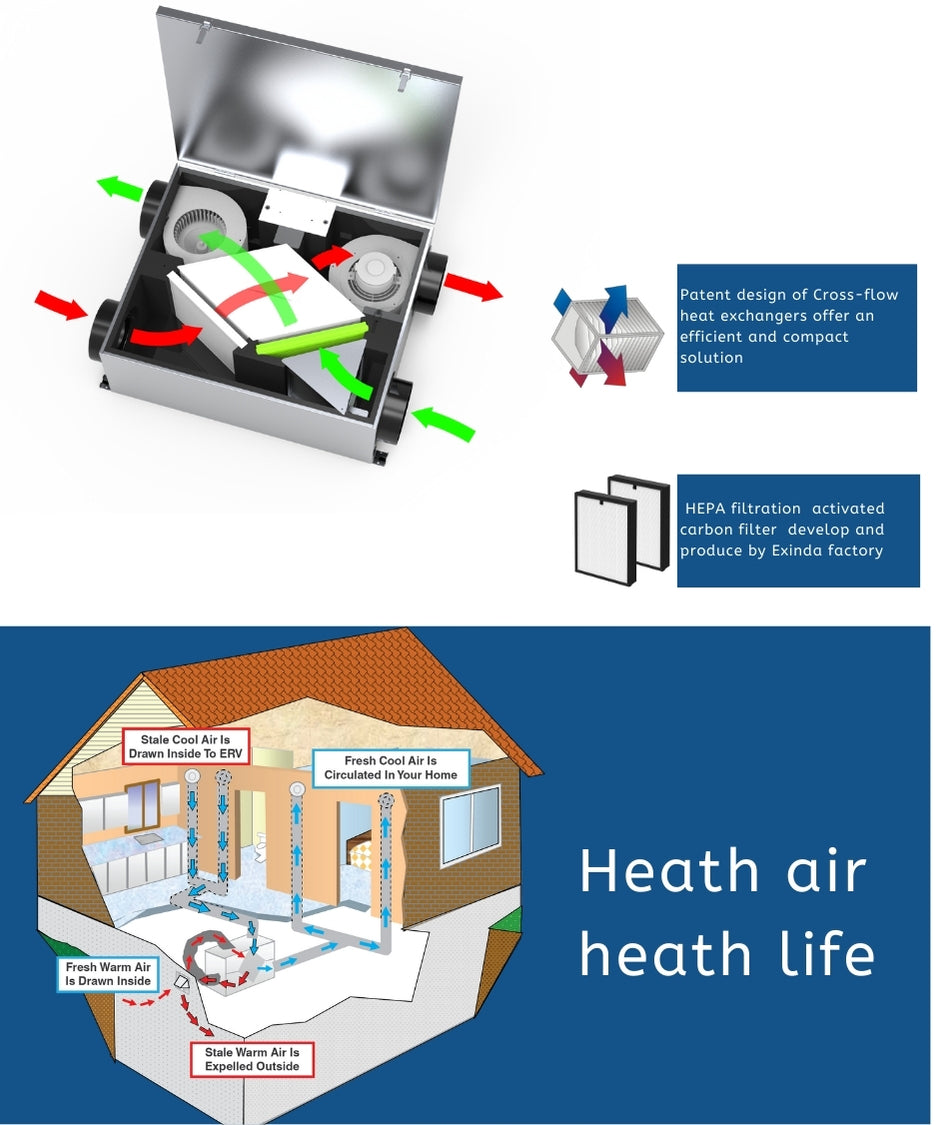 Patent design of Cross-flow heat exchangers offer an efficient and compact solution

HEPA filtration activated carbon filter develop and produce by Exinda factory

Stale Cool Air Is Drawn Inside To ERV

Fresh Cool Air Is Circulated In Your Home

Fresh Warm Air Is Drawn Inside

Stale Warm Air Is Expelled Outside

Heath air heath life